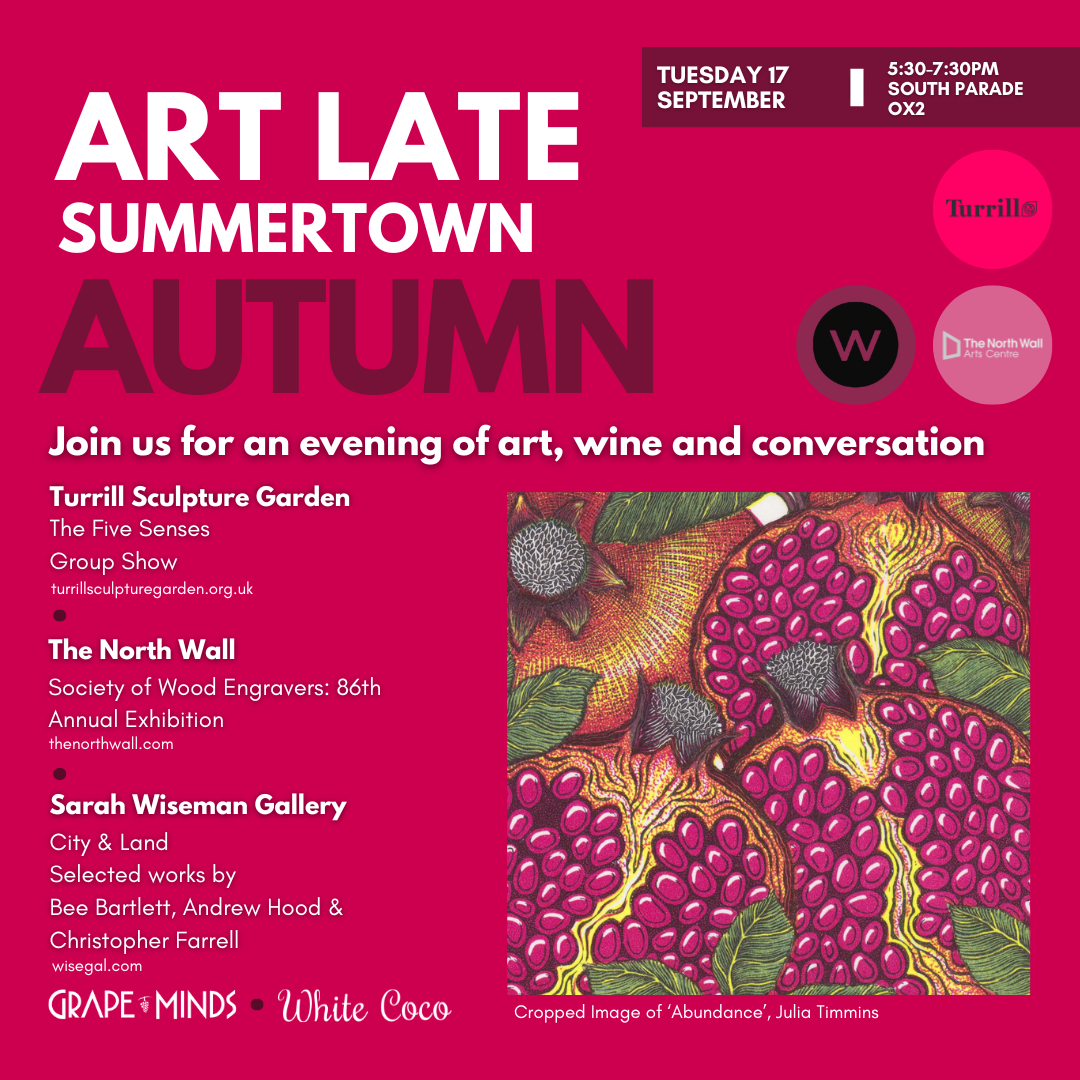 ART LATE
SUMMERTOWN
AUTUMN

TUESDAY 17 SEPTEMBER

5:30-7:30PM
SOUTH PARADE
OX2

Turrill

W

The North Wall
Arts Centre

Join us for an evening of art, wine and conversation

Turrill Sculpture Garden
The Five Senses
Group Show
turrillsculpturegarden.org.uk

The North Wall
Society of Wood Engravers: 86th Annual Exhibition
thenorthwall.com

Sarah Wiseman Gallery
City & Land
Selected works by
Bee Bartlett, Andrew Hood & Christopher Farrell
wisegal.com

GRAPE MINDS • White Coco

Cropped Image of 'Abundance', Julia Timmins